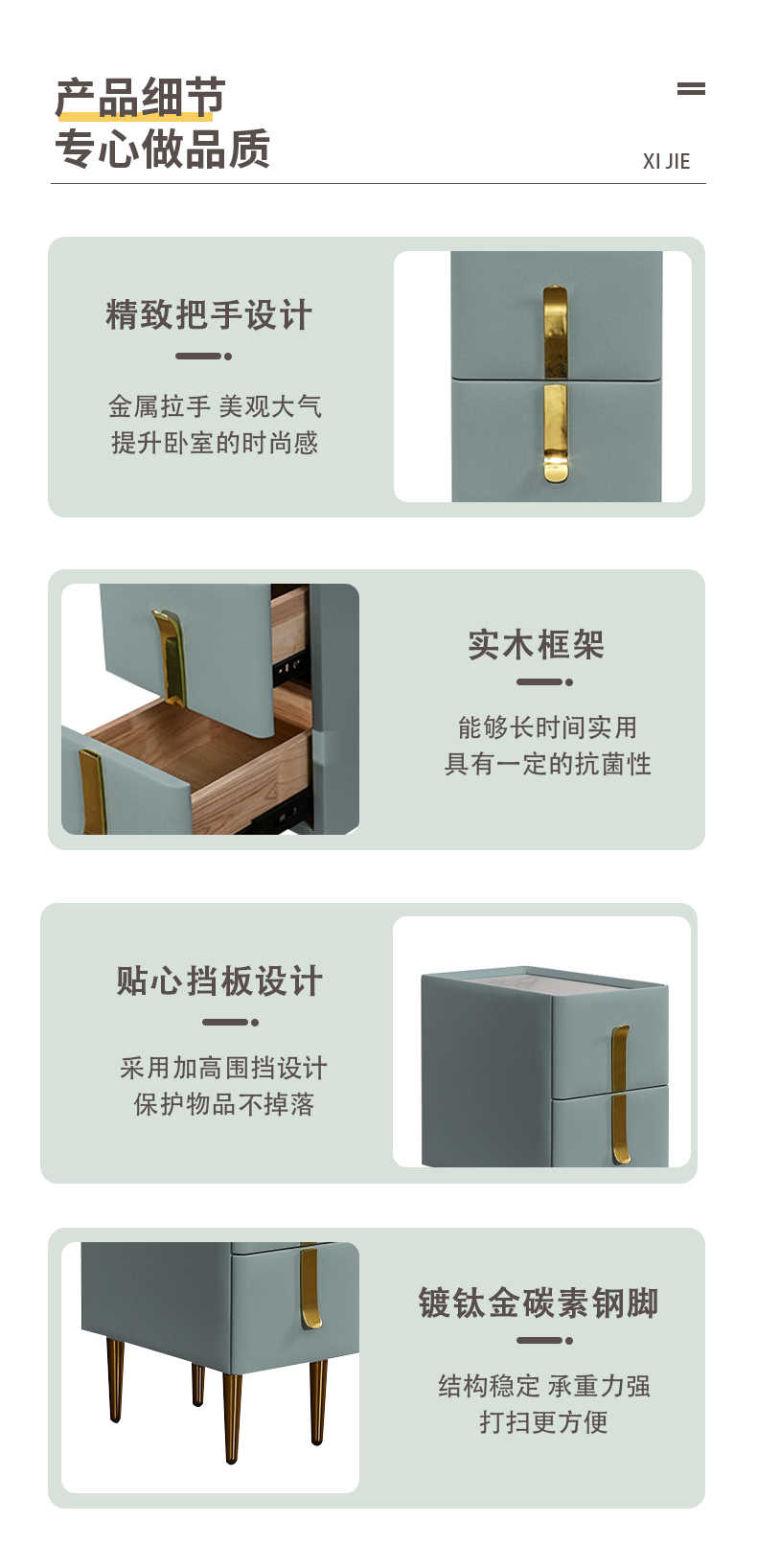 产品细节
专心做品质

XI JIE

精致把手设计

金属拉手 美观大气
提升卧室的时尚感

实木框架

能够长时间实用
具有一定的抗菌性

贴心挡板设计

采用加高围挡设计
保护物品不掉落

镀钛金碳素钢脚

结构稳定 承重力强
打扫更方便