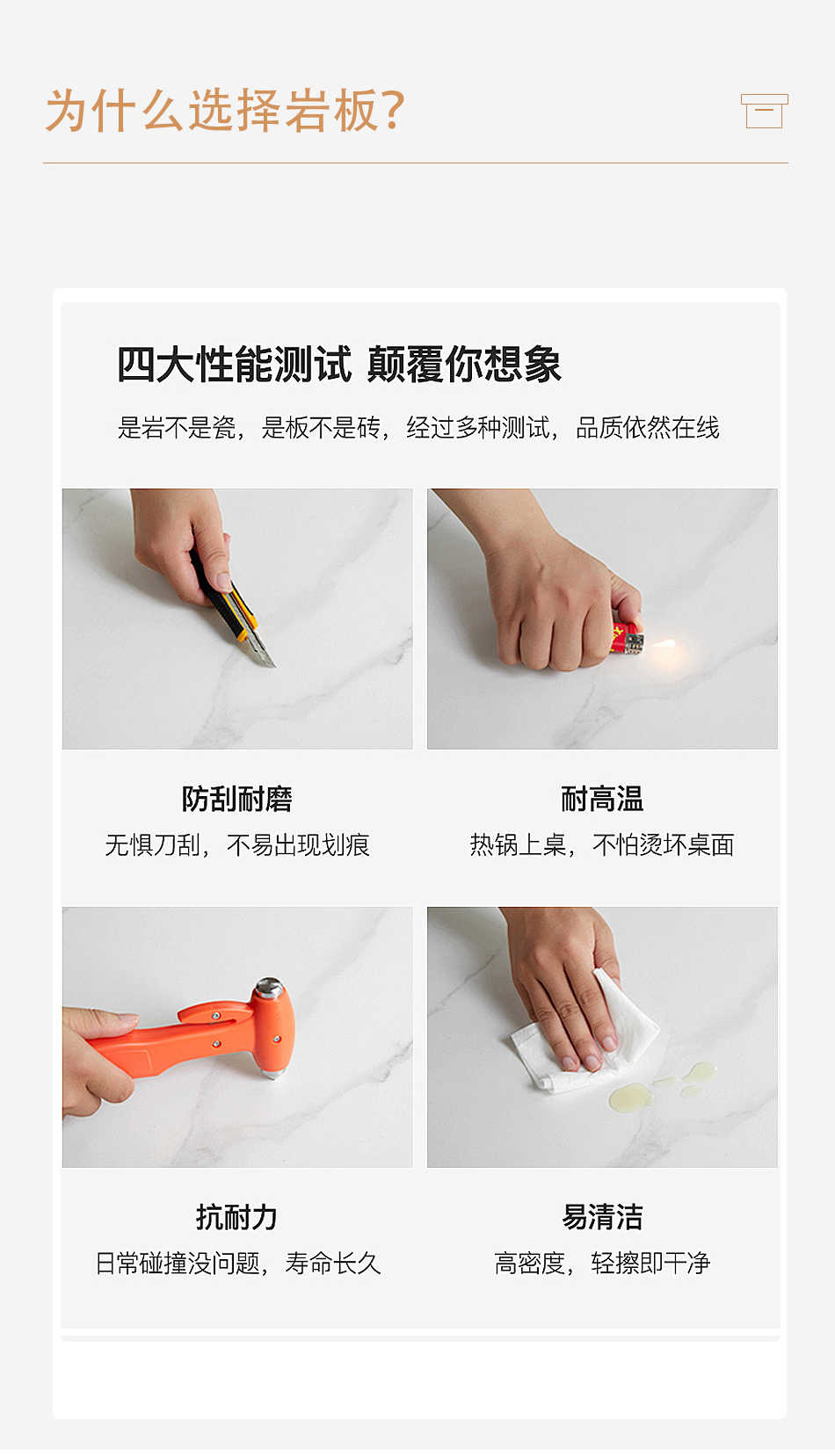 为什么选择岩板?

四大性能测试 颠覆你想象

是岩不是瓷，是板不是砖，经过多种测试，品质依然在线

防刮耐磨
无惧刀刮，不易出现划痕

耐高温
热锅上桌，不怕烫坏桌面

抗耐力
日常碰撞没问题，寿命长久

易清洁
高密度，轻擦即干净