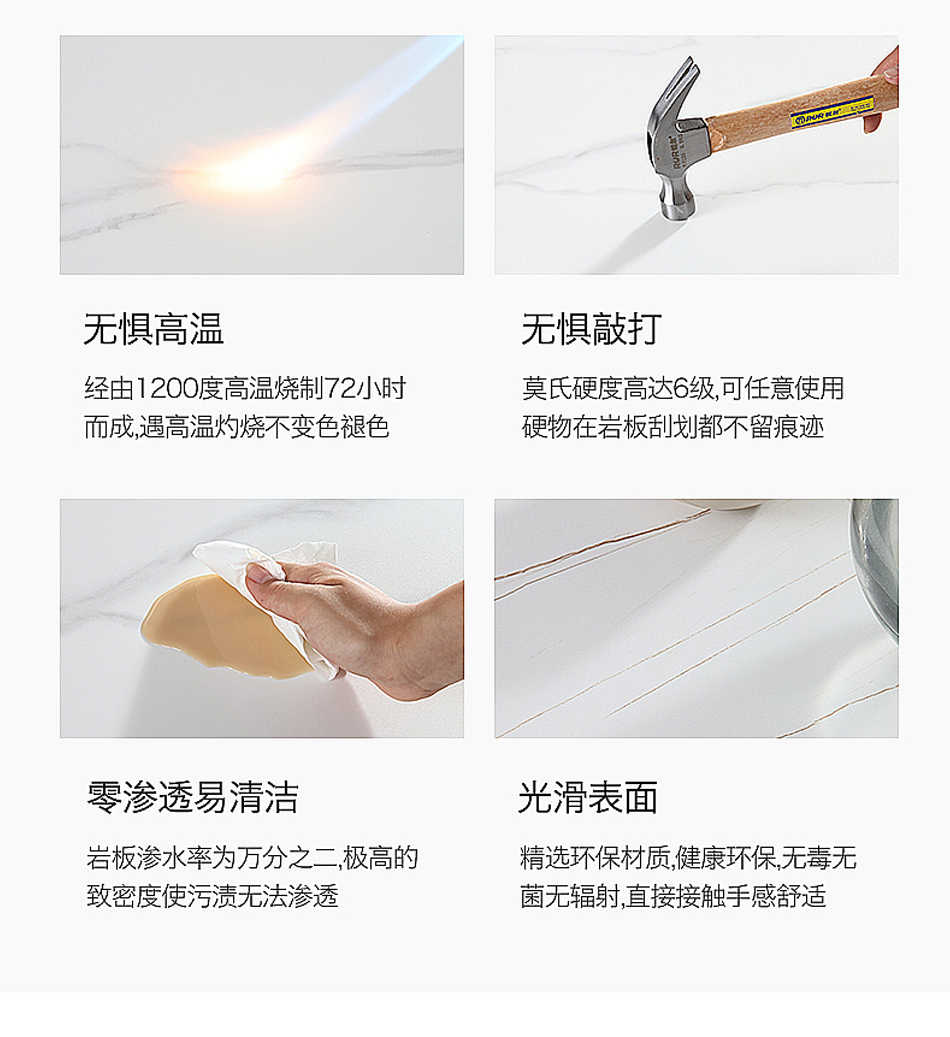 无惧高温

经由1200度高温烧制72小时而成,遇高温灼烧不变色褪色

无惧敲打

莫氏硬度高达6级,可任意使用硬物在岩板刮划都不留痕迹

零渗透易清洁

岩板渗水率为万分之二,极高的致密度使污渍无法渗透

光滑表面

精选环保材质,健康环保,无毒无菌无辐射,直接接触手感舒适